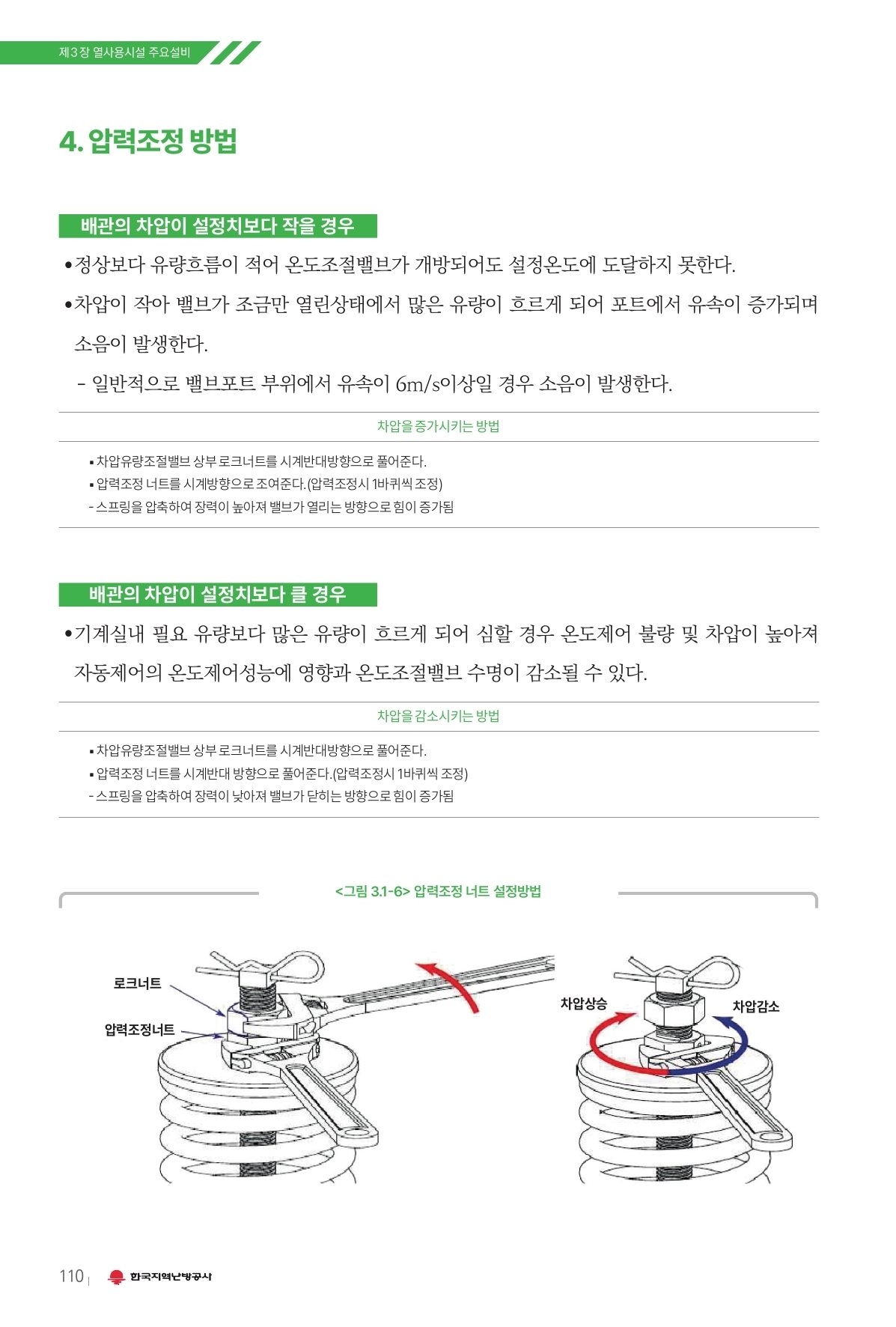 제3장 열사용시설 주요설비

4. 압력조정 방법

배관의 차압이 설정치보다 작을 경우

•정상보다 유량흐름이 적어 온도조절밸브가 개방되어도 설정온도에 도달하지 못한다.

•차압이 작아 밸브가 조금만 열린상태에서 많은 유량이 흐르게 되어 포트에서 유속이 증가되며 소음이 발생한다.

- 일반적으로 밸브포트 부위에서 유속이 6m/s이상일 경우 소음이 발생한다.

차압을 증가시키는 방법

▪ 차압유량조절밸브 상부 로크너트를 시계반대방향으로 풀어준다.
▪ 압력조정 너트를 시계방향으로 조여준다.(압력조정시 1바퀴씩 조정)
- 스프링을 압축하여 장력이 높아져 밸브가 열리는 방향으로 힘이 증가됨

배관의 차압이 설정치보다 클 경우

•기계실내 필요 유량보다 많은 유량이 흐르게 되어 심할 경우 온도제어 불량 및 차압이 높아져 자동제어의 온도제어성능에 영향과 온도조절밸브 수명이 감소될 수 있다.

차압을 감소시키는 방법

▪ 차압유량조절밸브 상부 로크너트를 시계반대방향으로 풀어준다.
▪ 압력조정 너트를 시계반대 방향으로 풀어준다.(압력조정시 1바퀴씩 조정)
- 스프링을 압축하여 장력이 낮아져 밸브가 닫히는 방향으로 힘이 증가됨

<그림 3.1-6> 압력조정 너트 설정방법

로크너트
압력조정너트
차압상승
차압감소

110 | 한국지역난방공사