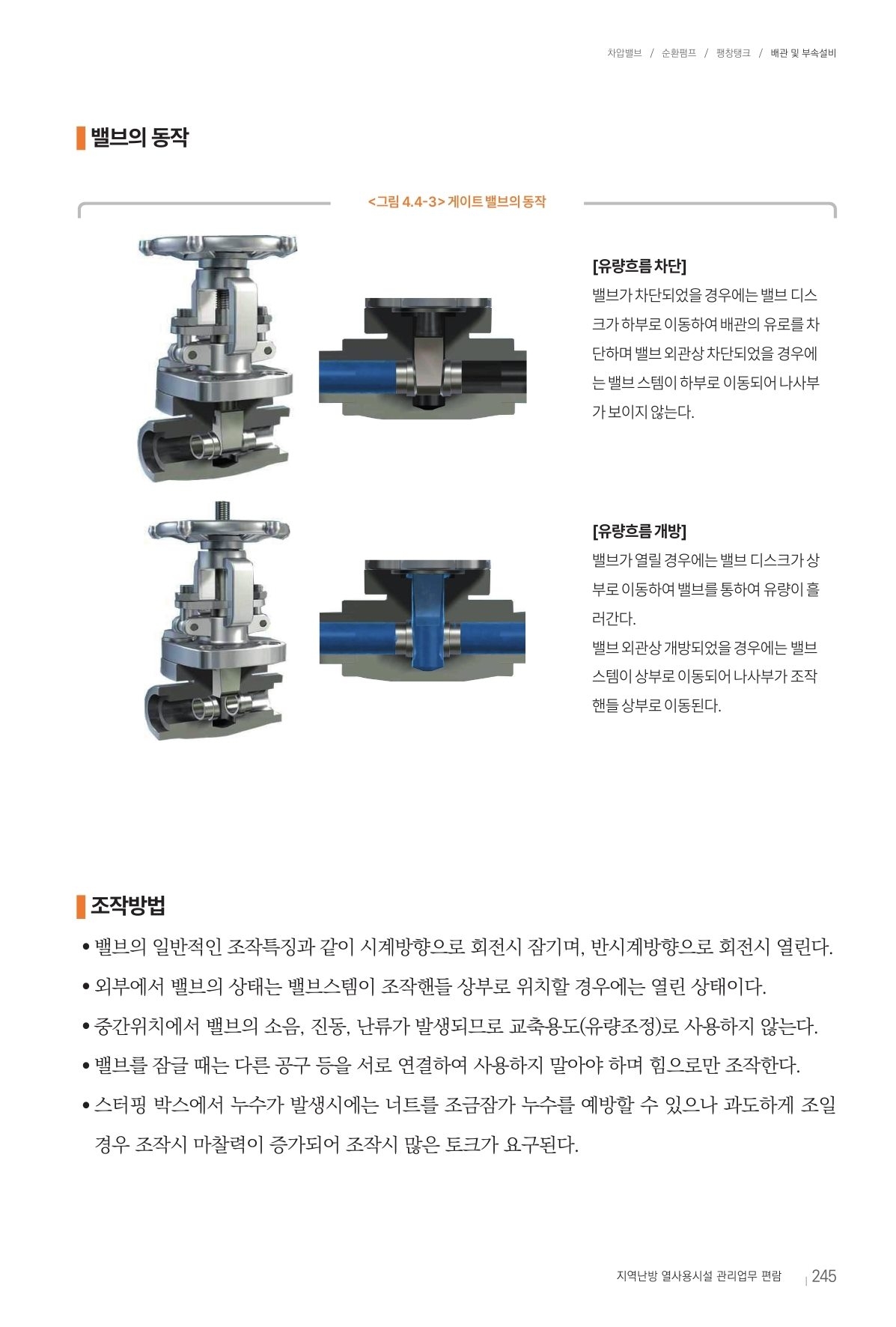 차압밸브 / 순환펌프 / 팽창탱크 / 배관 및 부속설비

밸브의 동작

<그림 4.4-3> 게이트 밸브의 동작

[유량흐름 차단]
밸브가 차단되었을 경우에는 밸브 디스크가 하부로 이동하여 배관의 유로를 차단하며 밸브 외관상 차단되었을 경우에는 밸브 스템이 하부로 이동되어 나사부가 보이지 않는다.

[유량흐름 개방]
밸브가 열릴 경우에는 밸브 디스크가 상부로 이동하여 밸브를 통하여 유량이 흘러간다.
밸브 외관상 개방되었을 경우에는 밸브 스템이 상부로 이동되어 나사부가 조작 핸들 상부로 이동된다.

조작방법

• 밸브의 일반적인 조작특징과 같이 시계방향으로 회전시 잠기며, 반시계방향으로 회전시 열린다.
• 외부에서 밸브의 상태는 밸브스템이 조작핸들 상부로 위치할 경우에는 열린 상태이다.
• 중간위치에서 밸브의 소음, 진동, 난류가 발생되므로 교축용도(유량조정)로 사용하지 않는다.
• 밸브를 잠글 때는 다른 공구 등을 서로 연결하여 사용하지 말아야 하며 힘으로만 조작한다.
• 스터핑 박스에서 누수가 발생시에는 너트를 조금잠가 누수를 예방할 수 있으나 과도하게 조일 경우 조작시 마찰력이 증가되어 조작시 많은 토크가 요구된다.

지역난방 열사용시설 관리업무 편람 | 245