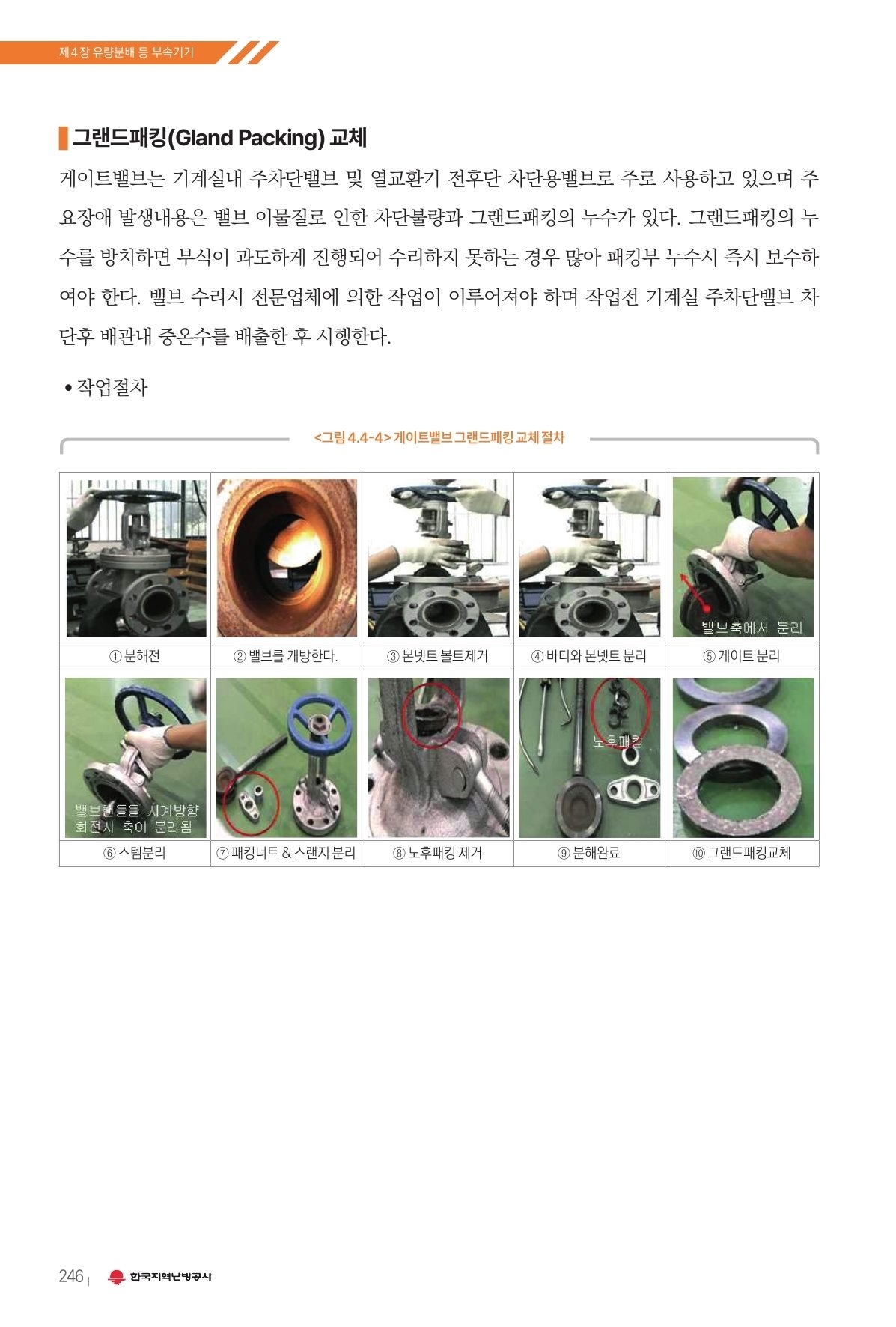 제4장 유량분배 등 부속기기

그랜드패킹(Gland Packing) 교체

게이트밸브는 기계실내 주차단밸브 및 열교환기 전후단 차단용밸브로 주로 사용하고 있으며 주요장애 발생내용은 밸브 이물질로 인한 차단불량과 그랜드패킹의 누수가 있다. 그랜드패킹의 누수를 방치하면 부식이 과도하게 진행되어 수리하지 못하는 경우 많아 패킹부 누수시 즉시 보수하여야 한다. 밸브 수리시 전문업체에 의한 작업이 이루어져야 하며 작업전 기계실 주차단밸브 차단후 배관내 중온수를 배출한 후 시행한다.

• 작업절차

<그림 4.4-4> 게이트밸브 그랜드패킹 교체 절차

| | | | | 밸브축에서 분리 |
|---|---|---|---|---|
| ① 분해전 | ② 밸브를 개방한다. | ③ 본넷트 볼트제거 | ④ 바디와 본넷트 분리 | ⑤ 게이트 분리 |
| 밸브핸들을 시계방향 회전시 축이 분리됨 | | | 노후패킹 | |
| ⑥ 스템분리 | ⑦ 패킹너트 & 스랜지 분리 | ⑧ 노후패킹 제거 | ⑨ 분해완료 | ⑩ 그랜드패킹교체 |

246 | 한국지역난방공사