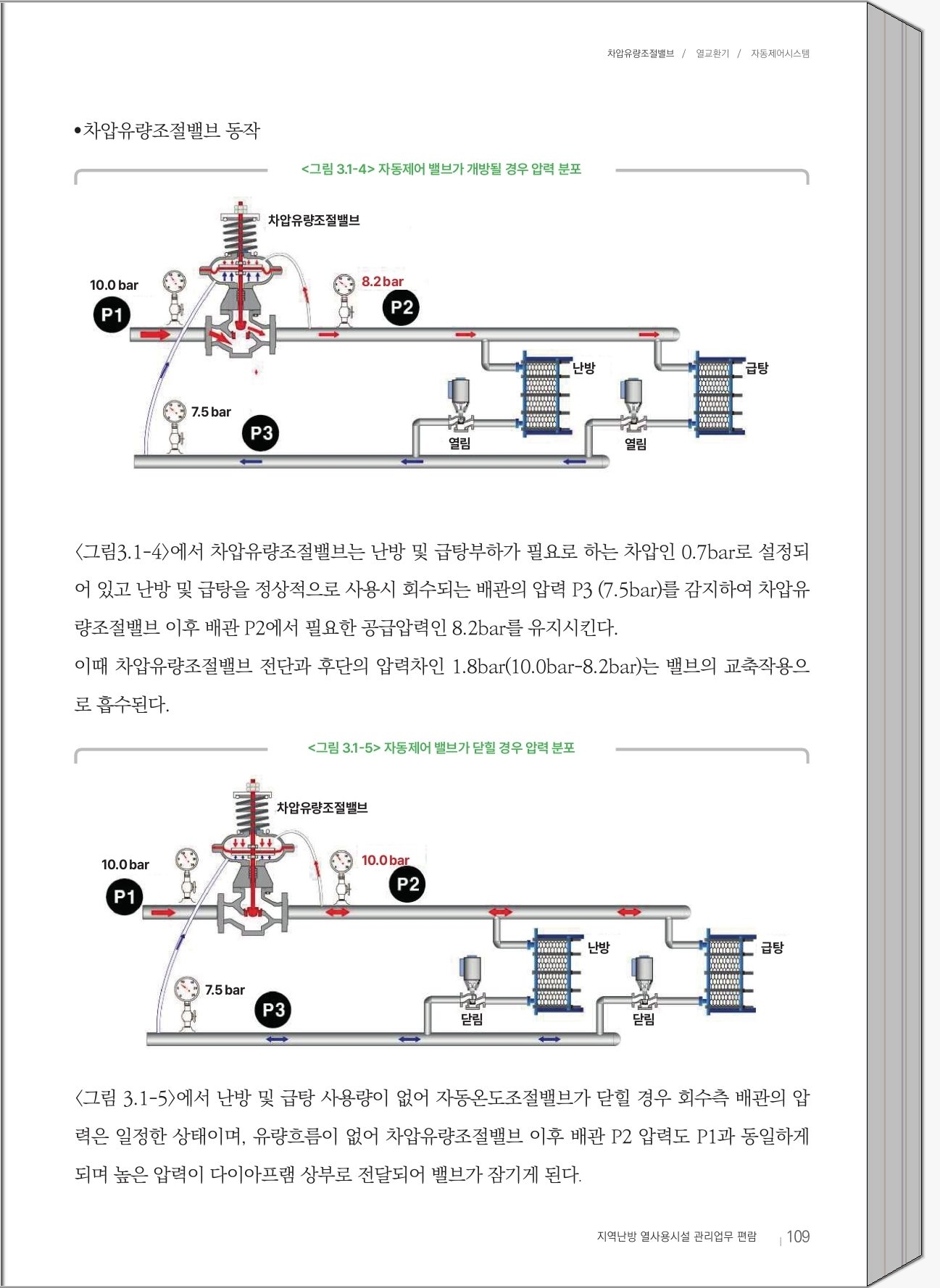 차압유량조절밸브 / 열교환기 / 자동제어시스템

•차압유량조절밸브 동작

<그림 3.1-4> 자동제어 밸브가 개방될 경우 압력 분포

차압유량조절밸브

10.0 bar

P1

8.2 bar

P2

난방

급탕

7.5 bar

P3

열림

열림

<그림3.1-4>에서 차압유량조절밸브는 난방 및 급탕부하가 필요로 하는 차압인 0.7bar로 설정되어 있고 난방 및 급탕을 정상적으로 사용시 회수되는 배관의 압력 P3 (7.5bar)를 감지하여 차압유량조절밸브 이후 배관 P2에서 필요한 공급압력인 8.2bar를 유지시킨다.
이때 차압유량조절밸브 전단과 후단의 압력차인 1.8bar(10.0bar-8.2bar)는 밸브의 교축작용으로 흡수된다.

<그림 3.1-5> 자동제어 밸브가 닫힐 경우 압력 분포

차압유량조절밸브

10.0 bar

P1

10.0 bar

P2

난방

급탕

7.5 bar

P3

닫림

닫림

<그림 3.1-5>에서 난방 및 급탕 사용량이 없어 자동온도조절밸브가 닫힐 경우 회수측 배관의 압력은 일정한 상태이며, 유량흐름이 없어 차압유량조절밸브 이후 배관 P2 압력도 P1과 동일하게 되며 높은 압력이 다이아프램 상부로 전달되어 밸브가 잠기게 된다.

지역난방 열사용시설 관리업무 편람 | 109