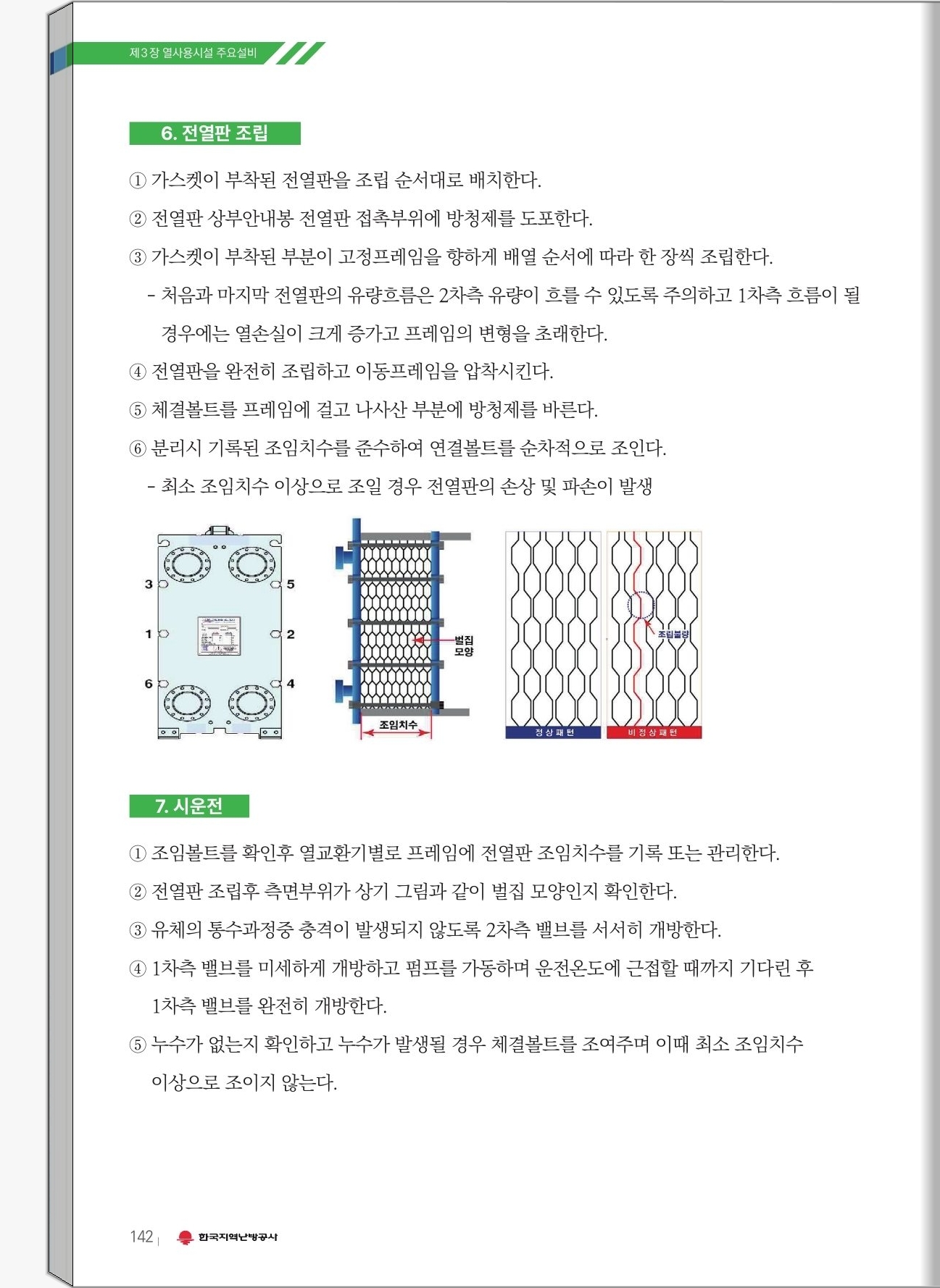 제3장 열사용시설 주요설비

6. 전열판 조립

① 가스켓이 부착된 전열판을 조립 순서대로 배치한다.

② 전열판 상부안내봉 전열판 접촉부위에 방청제를 도포한다.

③ 가스켓이 부착된 부분이 고정프레임을 향하게 배열 순서에 따라 한 장씩 조립한다.

- 처음과 마지막 전열판의 유량흐름은 2차측 유량이 흐를 수 있도록 주의하고 1차측 흐름이 될 경우에는 열손실이 크게 증가고 프레임의 변형을 초래한다.

④ 전열판을 완전히 조립하고 이동프레임을 압착시킨다.

⑤ 체결볼트를 프레임에 걸고 나사산 부분에 방청제를 바른다.

⑥ 분리시 기록된 조임치수를 준수하여 연결볼트를 순차적으로 조인다.

- 최소 조임치수 이상으로 조일 경우 전열판의 손상 및 파손이 발생

3 5 1 2 6 4

벌집 모양

조임치수

조립불량

정 상 패 턴

비 정 상 패 턴

7. 시운전

① 조임볼트를 확인후 열교환기별로 프레임에 전열판 조임치수를 기록 또는 관리한다.

② 전열판 조립후 측면부위가 상기 그림과 같이 벌집 모양인지 확인한다.

③ 유체의 통수과정중 충격이 발생되지 않도록 2차측 밸브를 서서히 개방한다.

④ 1차측 밸브를 미세하게 개방하고 펌프를 가동하며 운전온도에 근접할 때까지 기다린 후 1차측 밸브를 완전히 개방한다.

⑤ 누수가 없는지 확인하고 누수가 발생될 경우 체결볼트를 조여주며 이때 최소 조임치수 이상으로 조이지 않는다.

142 | 한국지역난방공사