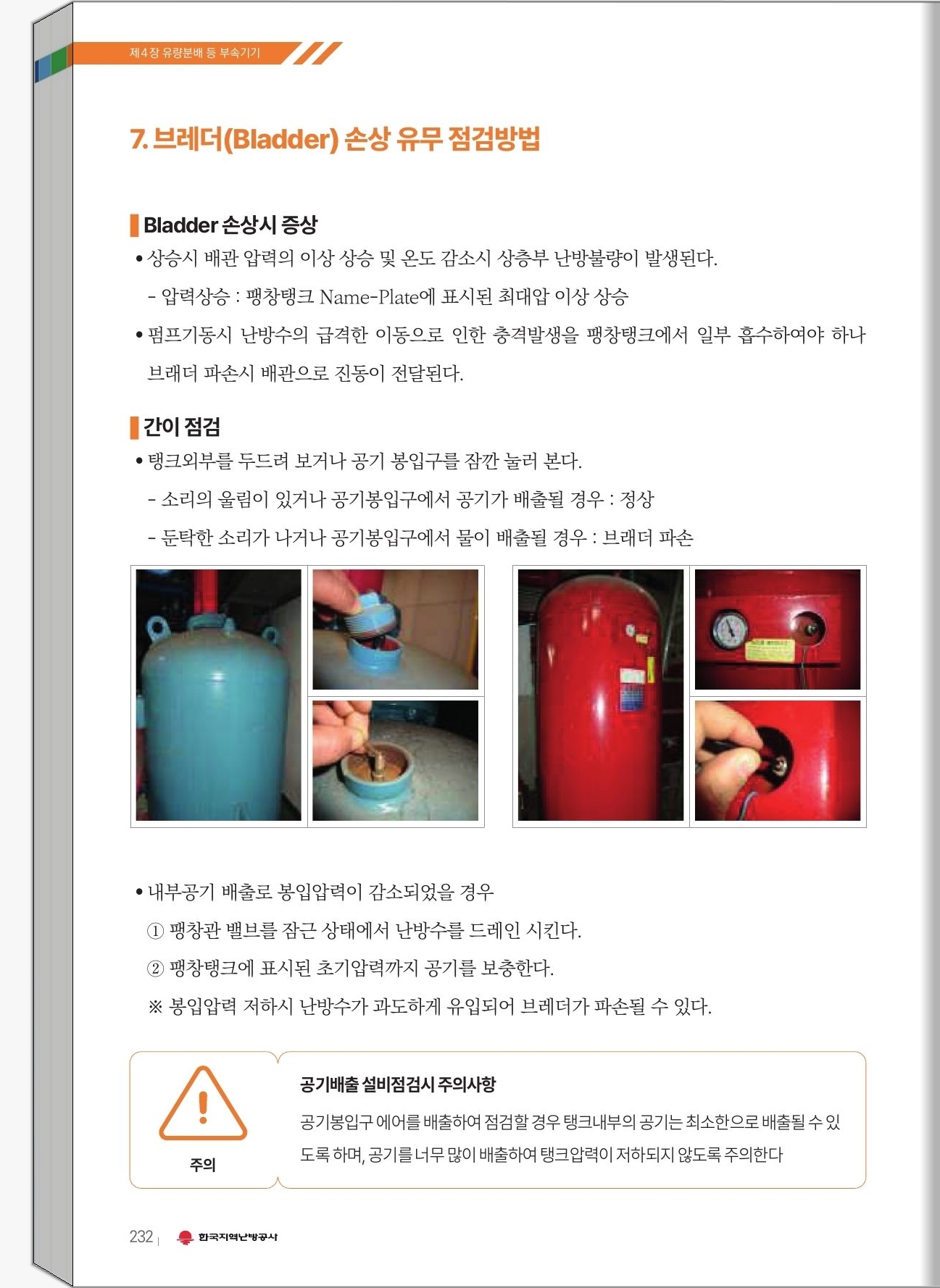 제4장 유량분배 등 부속기기

7. 브레더(Bladder) 손상 유무 점검방법

Bladder 손상시 증상

• 상승시 배관 압력의 이상 상승 및 온도 감소시 상층부 난방불량이 발생된다.

- 압력상승 : 팽창탱크 Name-Plate에 표시된 최대압 이상 상승

• 펌프기동시 난방수의 급격한 이동으로 인한 충격발생을 팽창탱크에서 일부 흡수하여야 하나 브래더 파손시 배관으로 진동이 전달된다.

간이 점검

• 탱크외부를 두드려 보거나 공기 봉입구를 잠깐 눌러 본다.

- 소리의 울림이 있거나 공기봉입구에서 공기가 배출될 경우 : 정상

- 둔탁한 소리가 나거나 공기봉입구에서 물이 배출될 경우 : 브래더 파손

• 내부공기 배출로 봉입압력이 감소되었을 경우

① 팽창관 밸브를 잠근 상태에서 난방수를 드레인 시킨다.

② 팽창탱크에 표시된 초기압력까지 공기를 보충한다.

※ 봉입압력 저하시 난방수가 과도하게 유입되어 브레더가 파손될 수 있다.

주의

공기배출 설비점검시 주의사항

공기봉입구 에어를 배출하여 점검할 경우 탱크내부의 공기는 최소한으로 배출될 수 있도록 하며, 공기를 너무 많이 배출하여 탱크압력이 저하되지 않도록 주의한다

232 | 한국지역난방공사