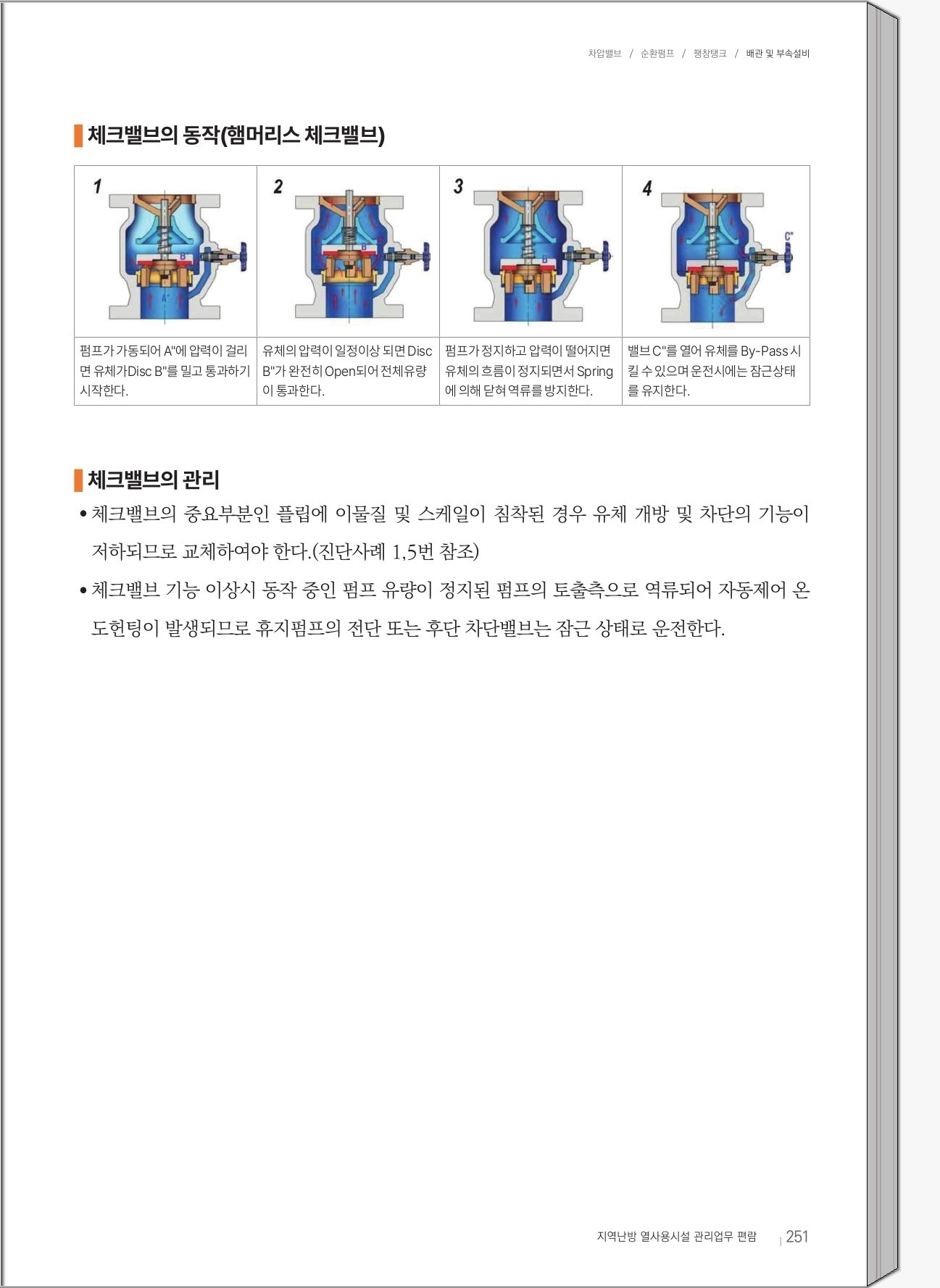 차압밸브 / 순환펌프 / 팽창탱크 / 배관 및 부속설비

체크밸브의 동작(햄머리스 체크밸브)

| 1 B" A" | 2 B" | 3 B" | 4 C" |
|---|---|---|---|
| 펌프가 가동되어 A"에 압력이 걸리면 유체가Disc B"를 밀고 통과하기 시작한다. | 유체의 압력이 일정이상 되면 Disc B"가 완전히 Open되어 전체유량이 통과한다. | 펌프가 정지하고 압력이 떨어지면 유체의 흐름이 정지되면서 Spring에 의해 닫혀 역류를 방지한다. | 밸브 C"를 열어 유체를 By-Pass 시킬 수 있으며 운전시에는 잠근상태를 유지한다. |

체크밸브의 관리

• 체크밸브의 중요부분인 플립에 이물질 및 스케일이 침착된 경우 유체 개방 및 차단의 기능이 저하되므로 교체하여야 한다.(진단사례 1,5번 참조)

• 체크밸브 기능 이상시 동작 중인 펌프 유량이 정지된 펌프의 토출측으로 역류되어 자동제어 온도헌팅이 발생되므로 휴지펌프의 전단 또는 후단 차단밸브는 잠근 상태로 운전한다.

지역난방 열사용시설 관리업무 편람 | 251